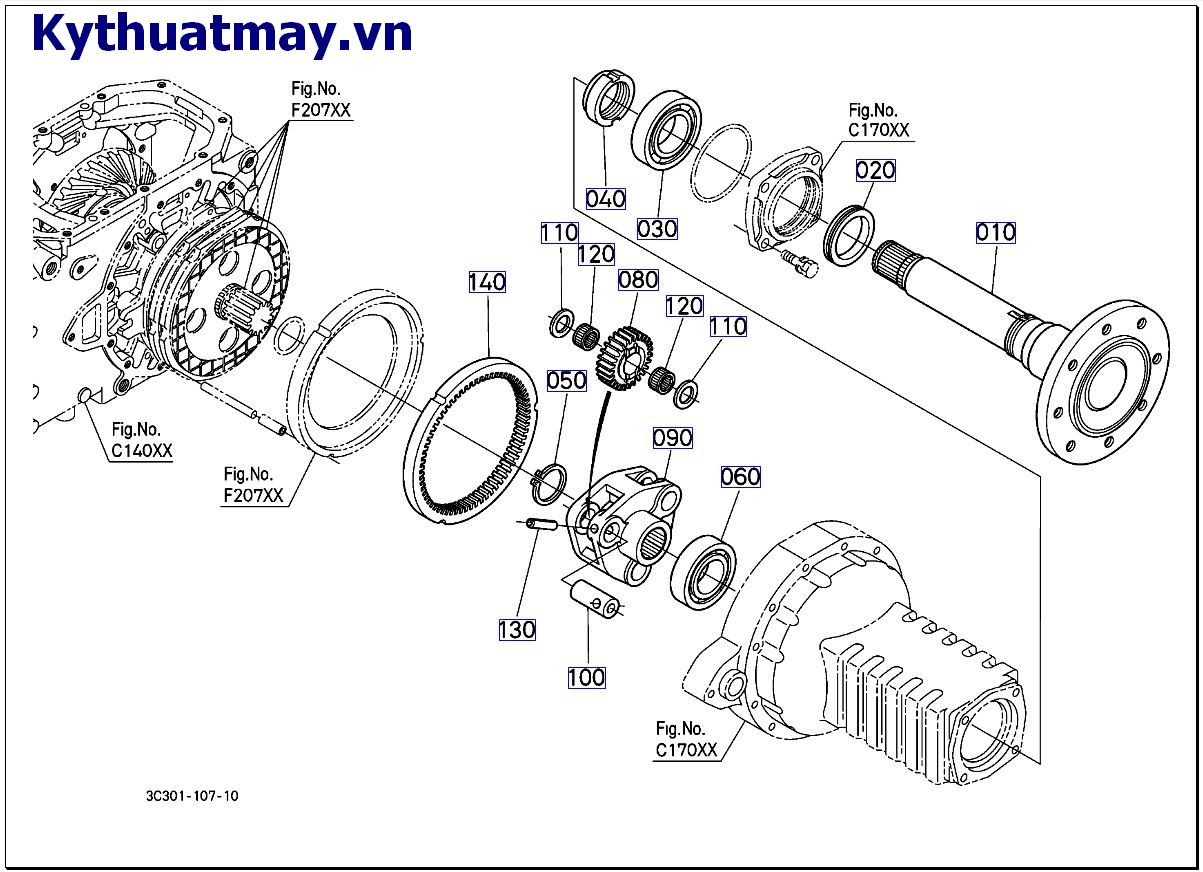 Kythuatmay.vn

Fig.No.
F207XX

Fig.No.
C170XX

040
030
020
010
110
120
080
120
110
140
050
090
060

Fig.No.
C140XX

Fig.No.
F207XX

130
100

Fig.No.
C170XX

3C301-107-10